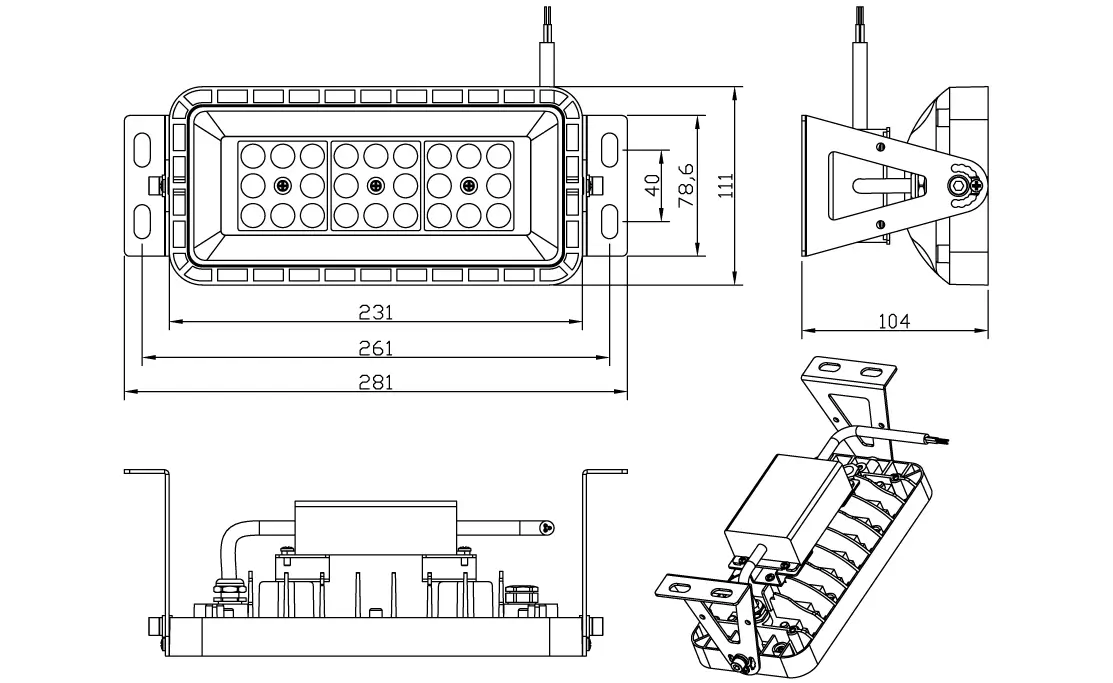 40
78,6
111
231
261
281
104